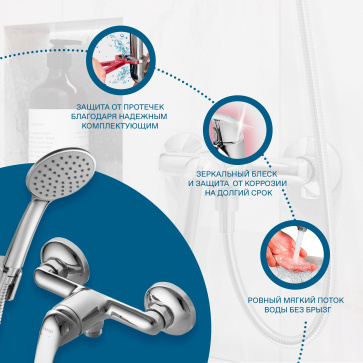 ЗАЩИТА ОТ ПРОТЕЧЕК БЛАГОДАРЯ НАДЕЖНЫМ КОМПЛЕКТУЮЩИМ

ЗЕРКАЛЬНЫЙ БЛЕСК И ЗАЩИТА ОТ КОРРОЗИИ НА ДОЛГИЙ СРОК

РОВНЫЙ МЯГКИЙ ПОТОК ВОДЫ БЕЗ БРЫЗГ